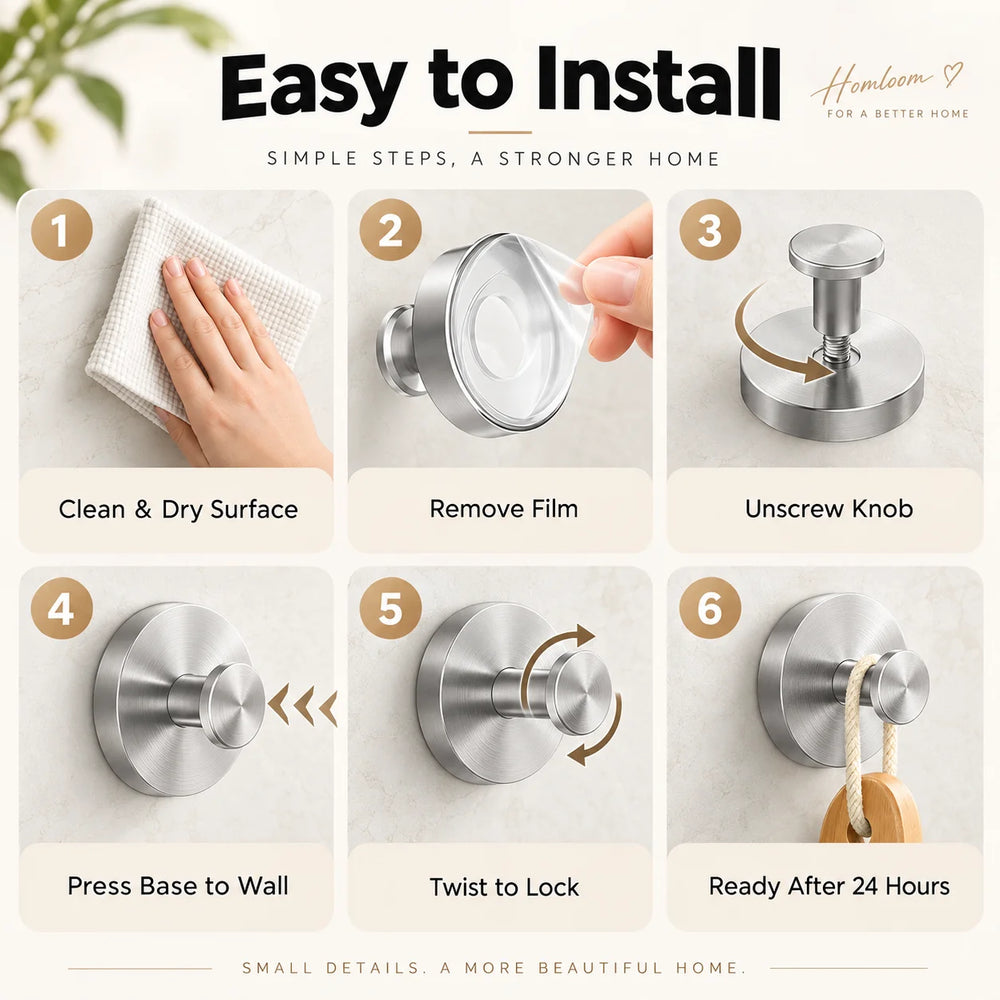 Easy to Install

Homloom

FOR A BETTER HOME

SIMPLE STEPS, A STRONGER HOME

1

Clean & Dry Surface

2

Remove Film

3

Unscrew Knob

4

Press Base to Wall

5

Twist to Lock

6

Ready After 24 Hours

SMALL DETAILS. A MORE BEAUTIFUL HOME.